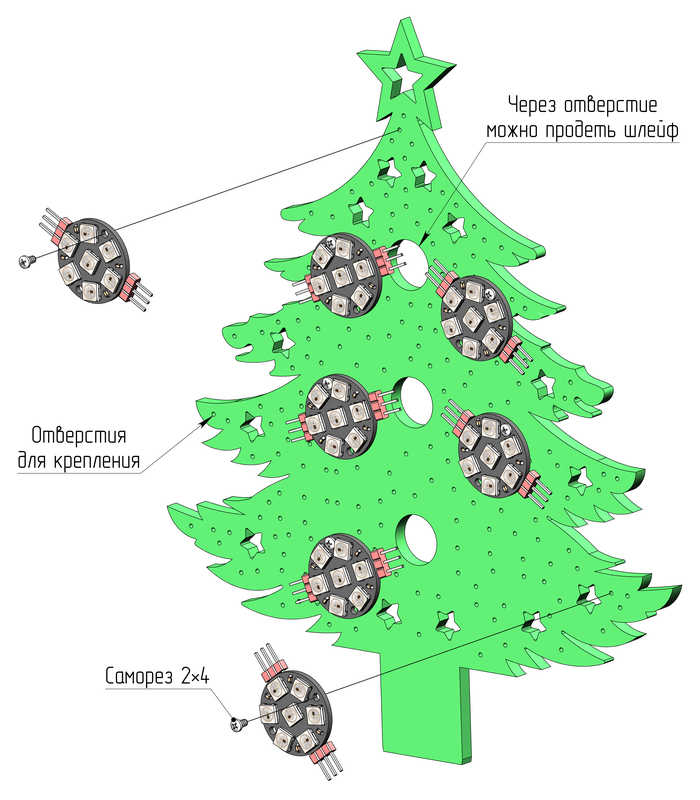 Через отверстие можно продеть шлейф

Отверстия для крепления

Саморез 2×4